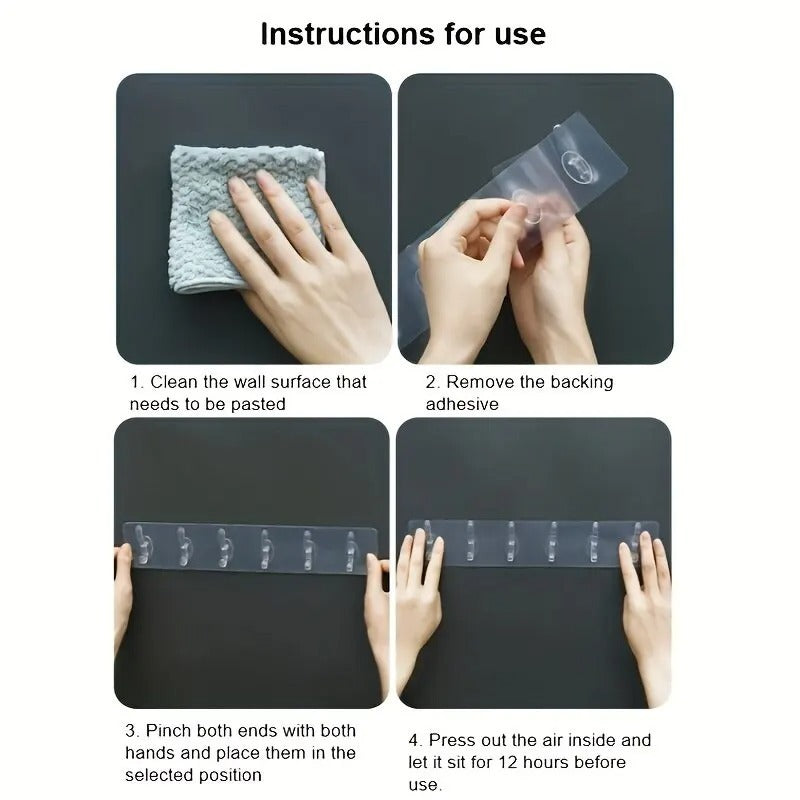 Instructions for use

1. Clean the wall surface that needs to be pasted

2. Remove the backing adhesive

3. Pinch both ends with both hands and place them in the selected position

4. Press out the air inside and let it sit for 12 hours before use.