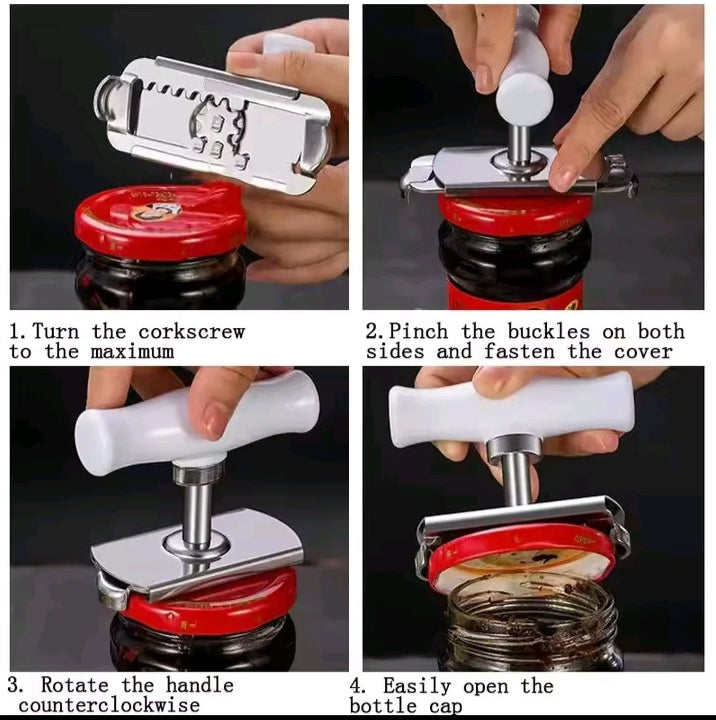 1. Turn the corkscrew to the maximum

2. Pinch the buckles on both sides and fasten the cover

3. Rotate the handle counterclockwise

4. Easily open the bottle cap